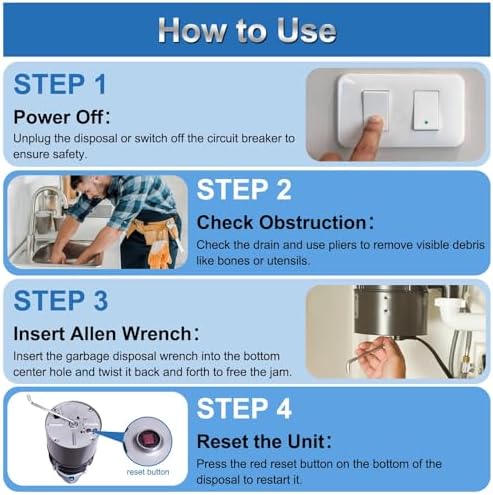 How to Use

STEP 1

Power Off:

Unplug the disposal or switch off the circuit breaker to ensure safety.

STEP 2

Check Obstruction:

Check the drain and use pliers to remove visible debris like bones or utensils.

STEP 3

Insert Allen Wrench:

Insert the garbage disposal wrench into the bottom center hole and twist it back and forth to free the jam.

reset button

STEP 4

Reset the Unit:

Press the red reset button on the bottom of the disposal to restart it.