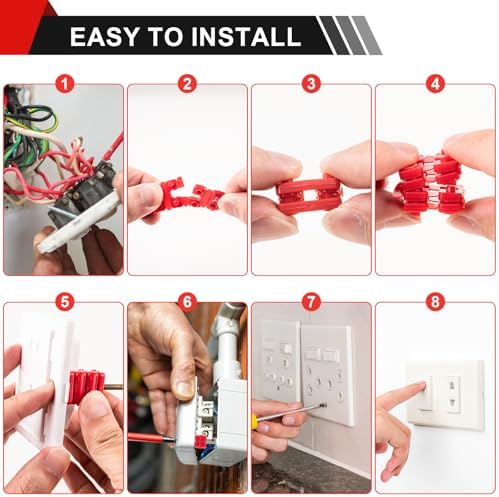 EASY TO INSTALL

1

2

3

4

5

6

7

8