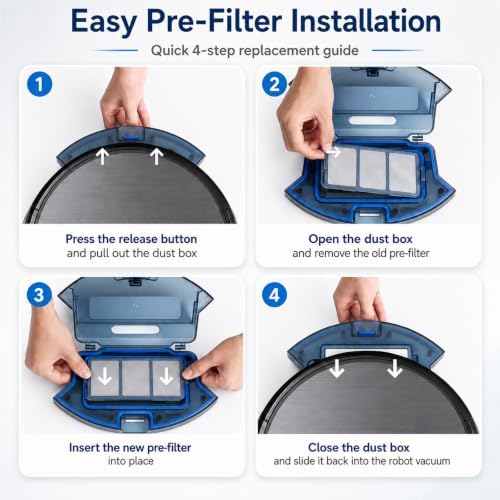 Easy Pre-Filter Installation

Quick 4-step replacement guide

1

Press the release button
and pull out the dust box

2

Open the dust box
and remove the old pre-filter

3

Insert the new pre-filter
into place

4

Close the dust box
and slide it back into the robot vacuum