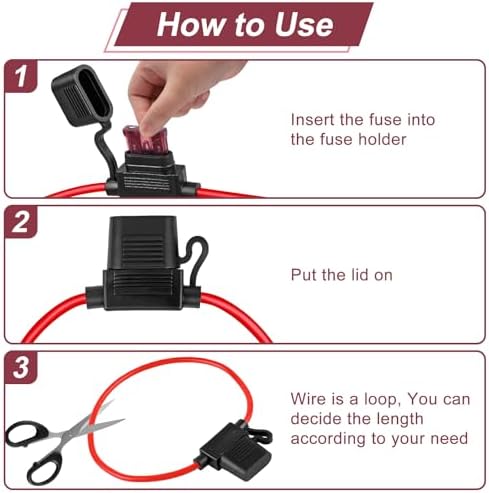 How to Use

1

Insert the fuse into the fuse holder

2

Put the lid on

3

Wire is a loop, You can decide the length according to your need